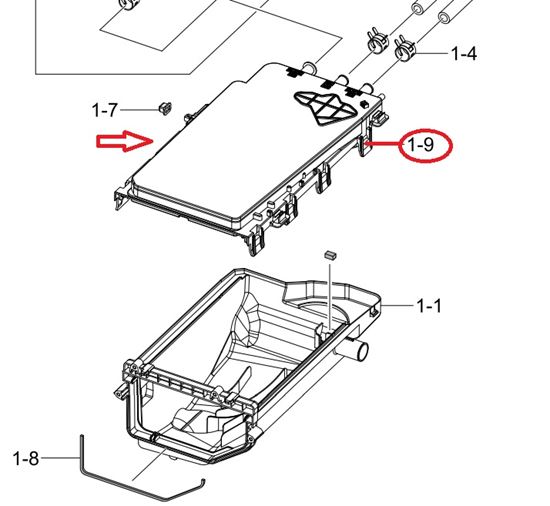 1-4

1-7

1-9

1-1

1-8