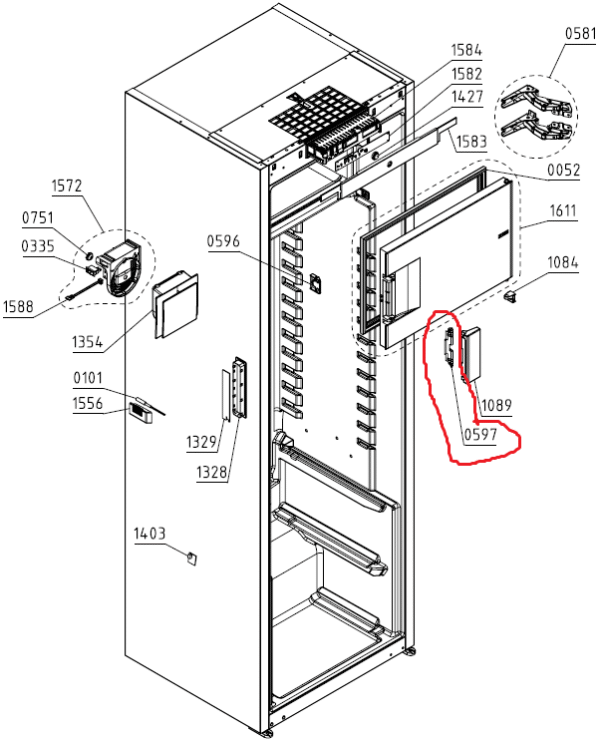 0581
1584
1582
1427
1583
0052
1611
1084
1572
0751
0335
1588
0596
1354
0101
1556
1329
1328
1089
0597
1403