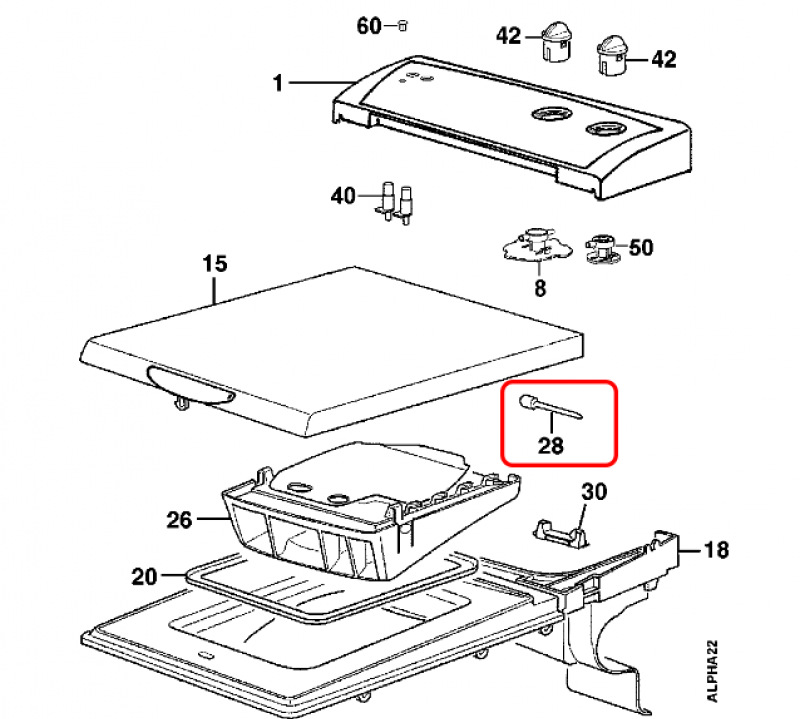 60
42
42
1
40
50
8
15
28
30
26
18
20
ALPHA22