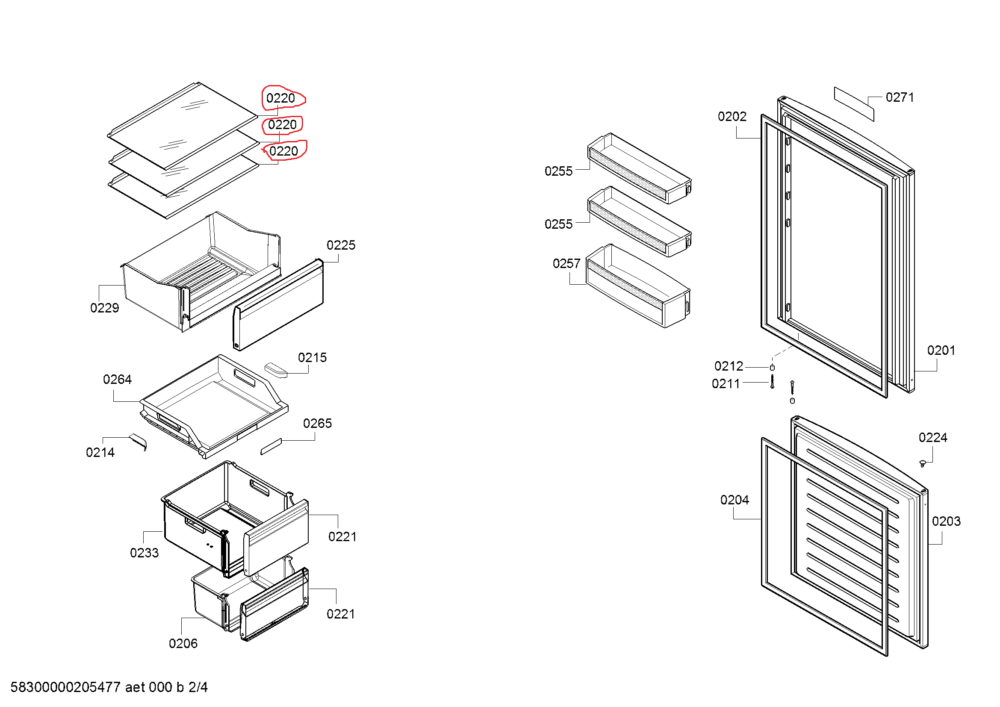 0220
0220
0220
0225
0229
0215
0264
0265
0214
0221
0233
0221
0206
0271
0202
0255
0255
0257
0201
0212
0211
0224
0204
0203
58300000205477 aet 000 b 2/4