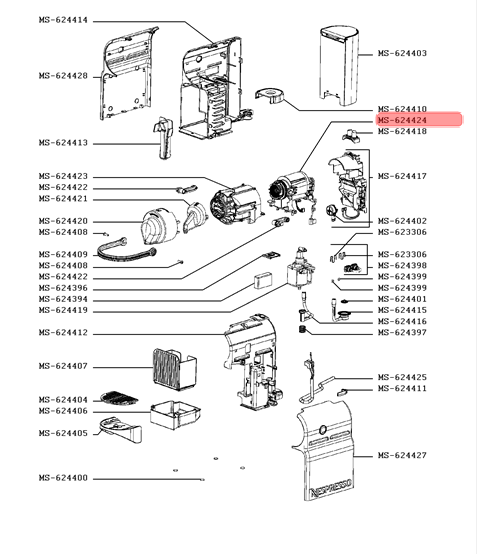 MS-624414
MS-624428
MS-624413
MS-624423
MS-624422
MS-624421
MS-624420
MS-624408
MS-624409
MS-624408
MS-624422
MS-624396
MS-624394
MS-624419
MS-624412
MS-624407
MS-624404
MS-624406
MS-624405
MS-624400

MS-624403
MS-624410
MS-624424
MS-624418
MS-624417
MS-624402
MS-623306
MS-623306
MS-624398
MS-624399
MS-624399
MS-624401
MS-624415
MS-624416
MS-624397
MS-624425
MS-624411
MS-624427

NESPRESSO