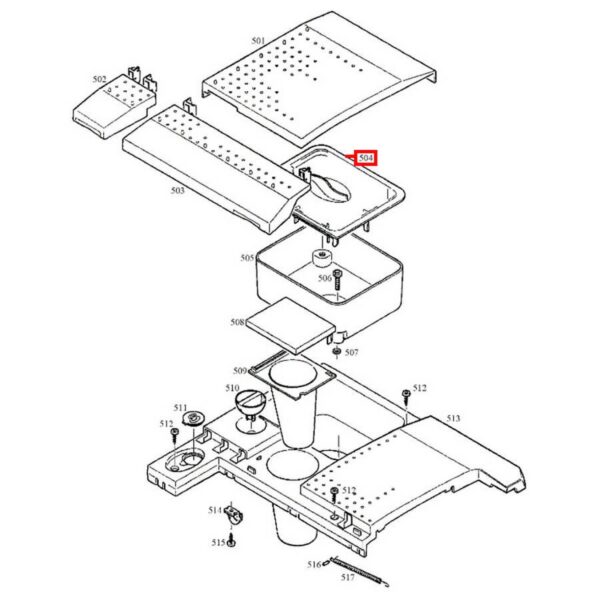 501
502
503
504
505
506
508
507
509
510
512
511
512
513
512
514
515
516
517