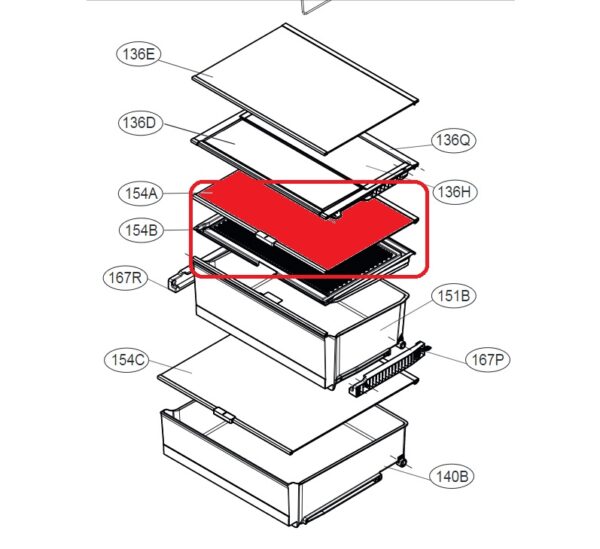 136E
136D
136Q
154A
136H
154B
167R
151B
154C
167P
140B