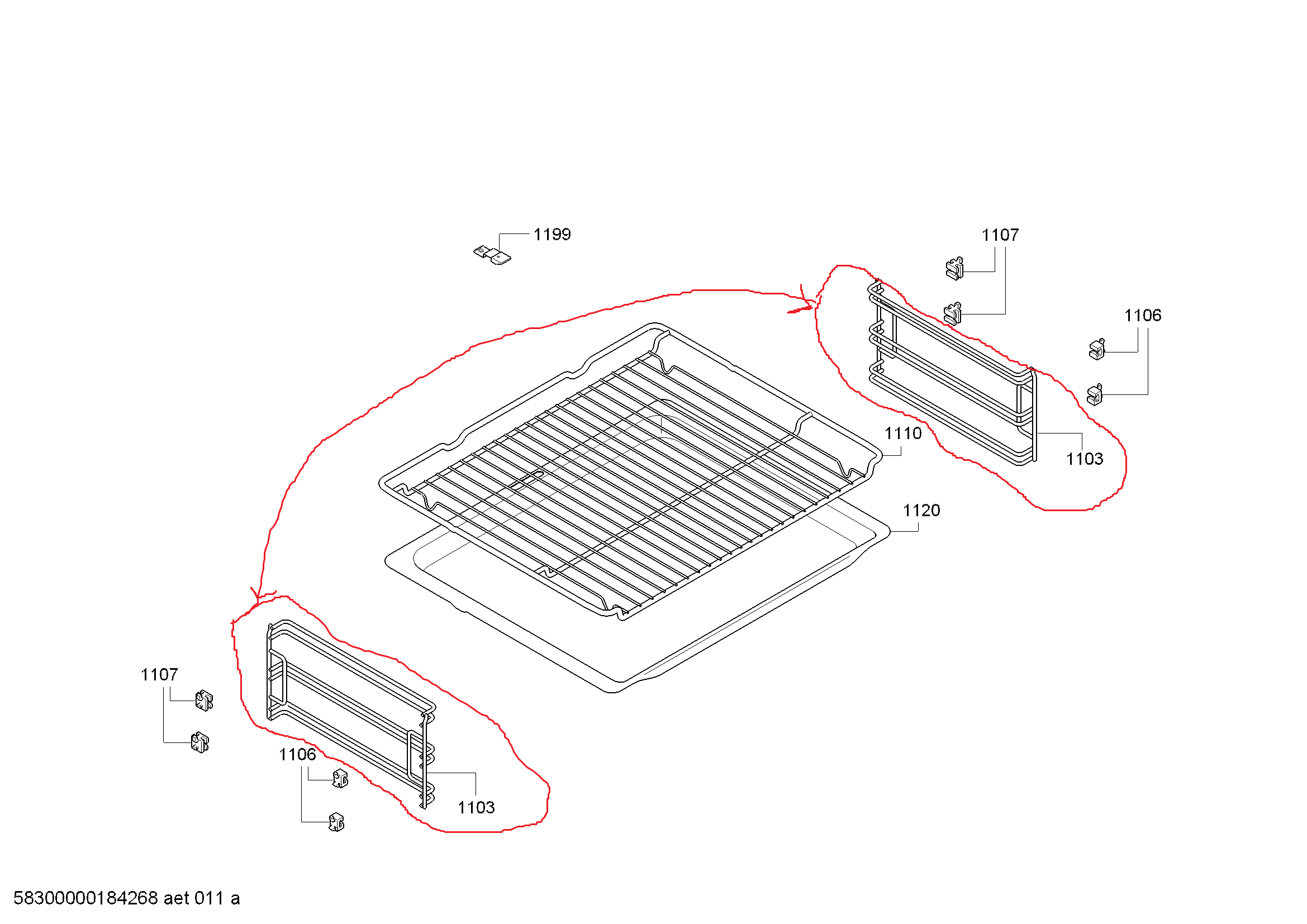 1199

1107

1106

1110

1103

1120

1107

1106

1103

58300000184268 aet 011 a