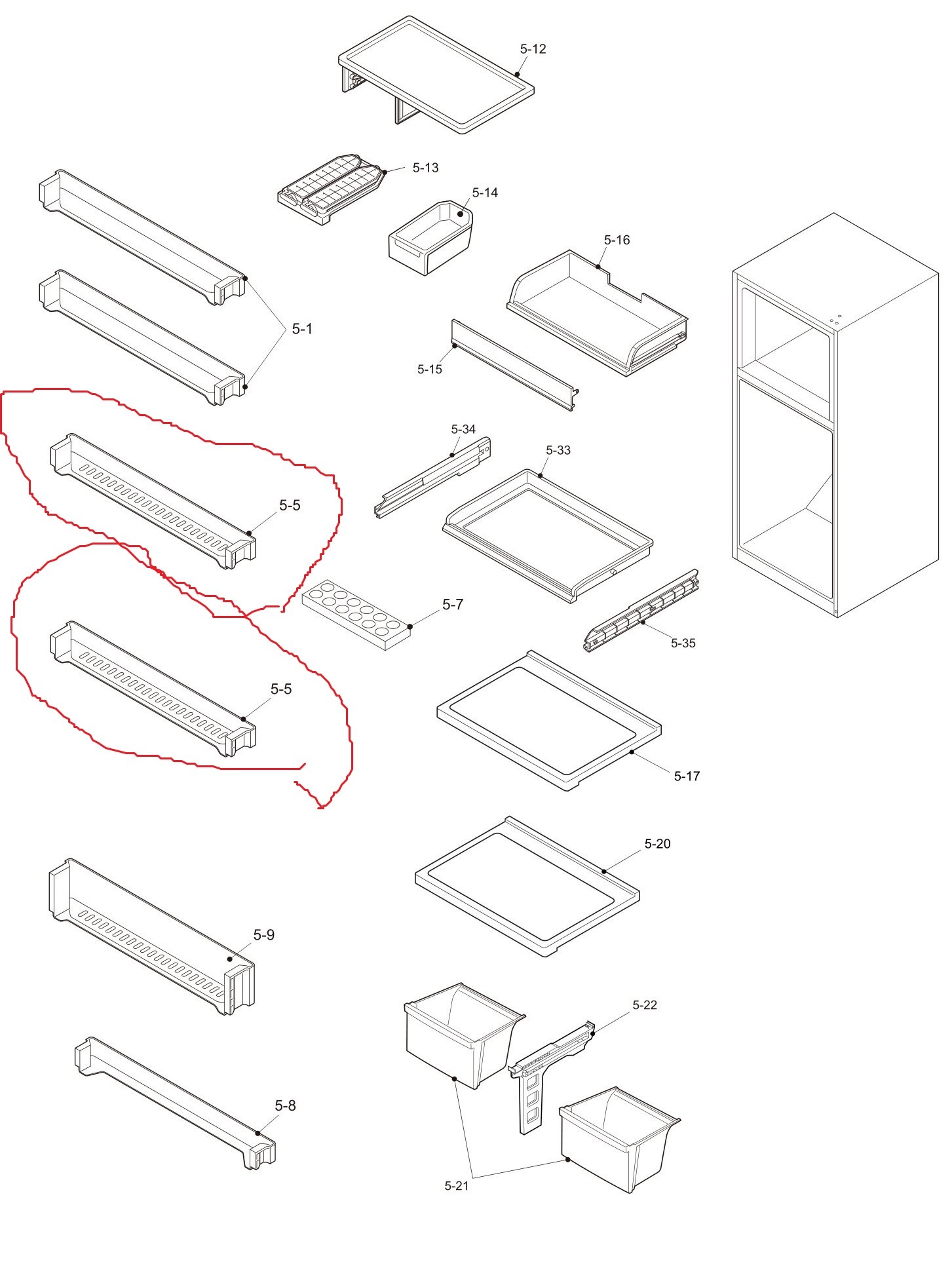 5-12

5-13

5-14

5-16

5-1

5-15

5-34

5-33

5-5

5-7

5-35

5-5

5-17

5-20

5-9

5-22

5-8

5-21