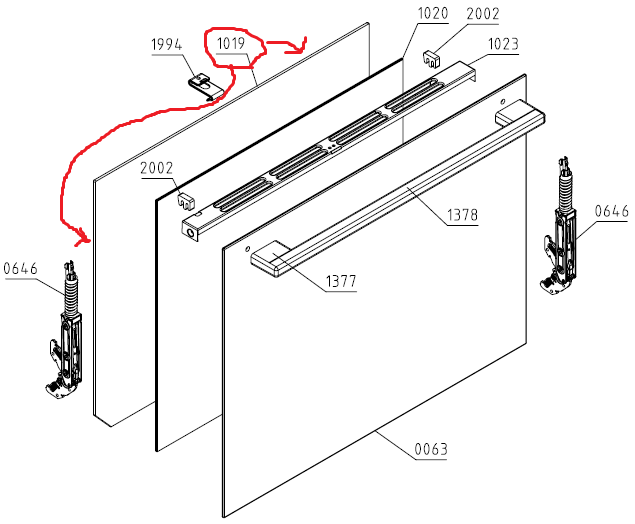 1994
1019
1020
2002
1023
2002
1378
0646
0646
1377
0063