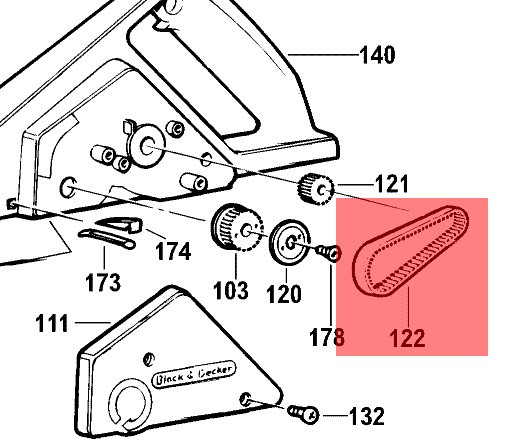 140
121
174
173
103
120
178
122
111
Black & Decker
132