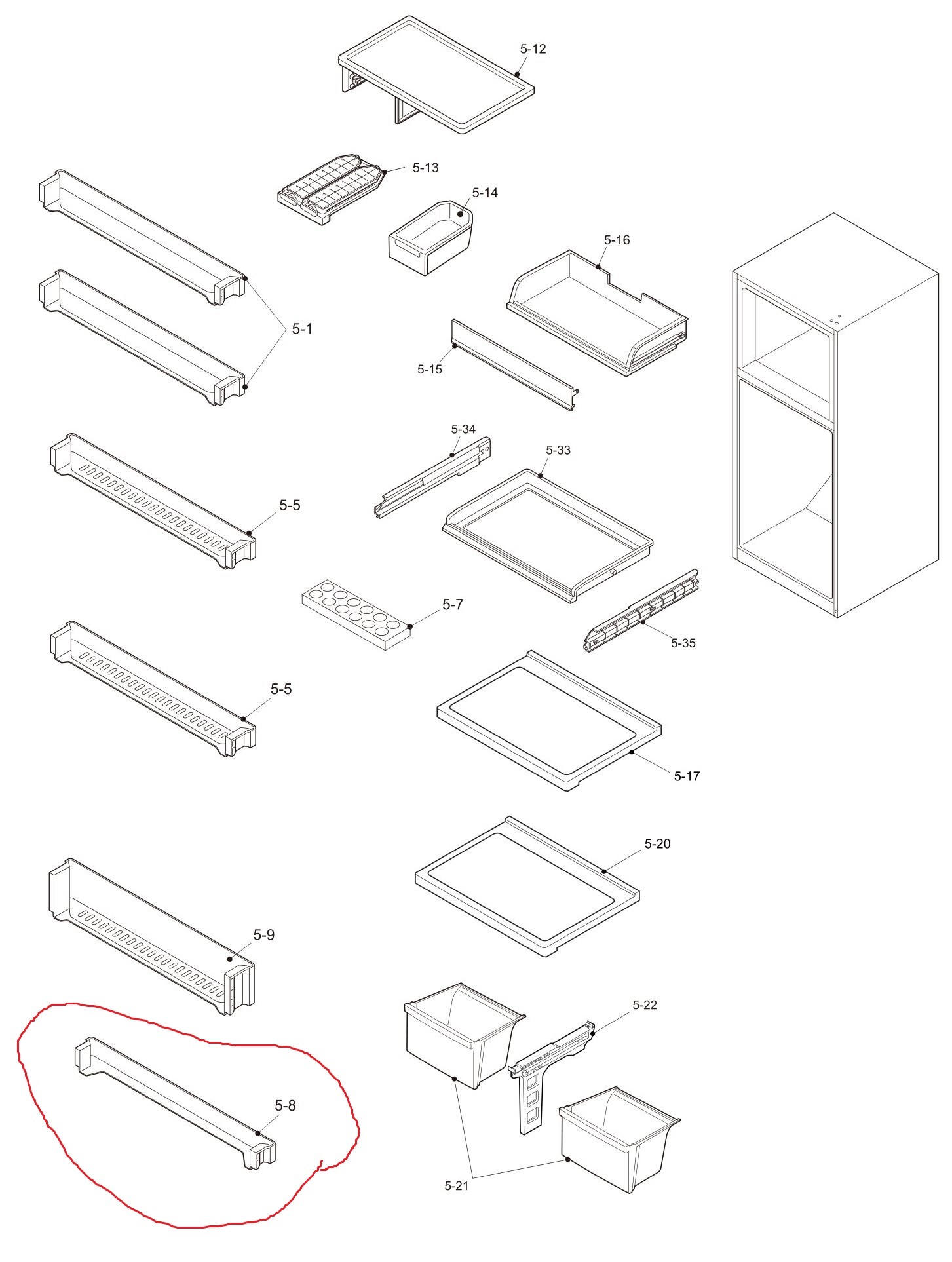 5-12
5-13
5-14
5-16
5-1
5-15
5-34
5-33
5-5
5-7
5-35
5-5
5-17
5-20
5-9
5-22
5-8
5-21