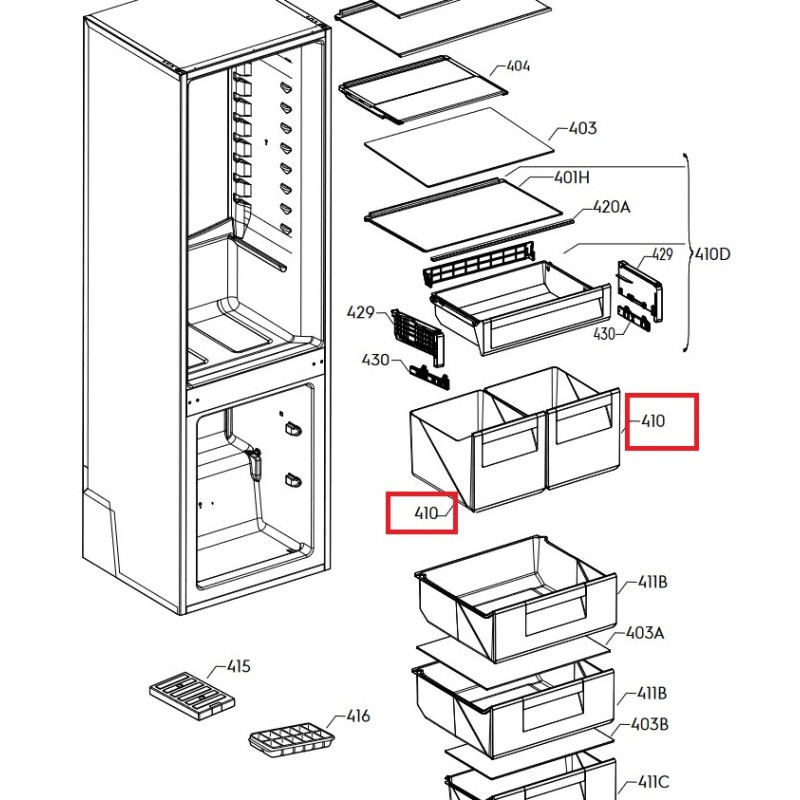 404
403
401H
420A
429
410D
429
430
430
410
410
411B
403A
415
411B
416
403B
411C