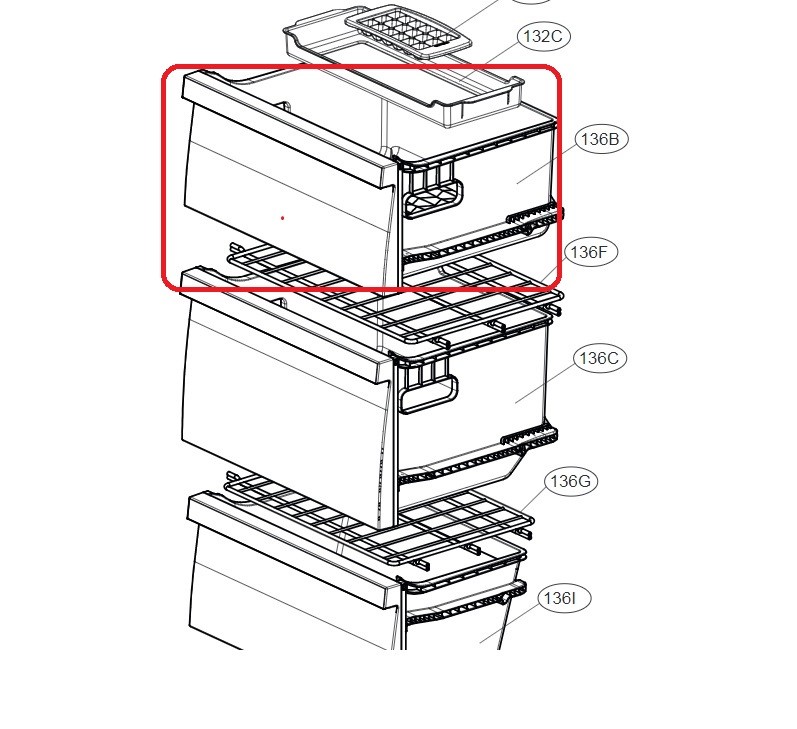 132C
136B
136F
136C
136G
136I