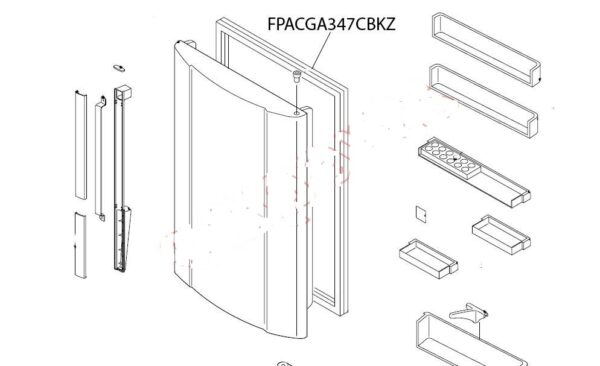 FPACGA347CBKZ