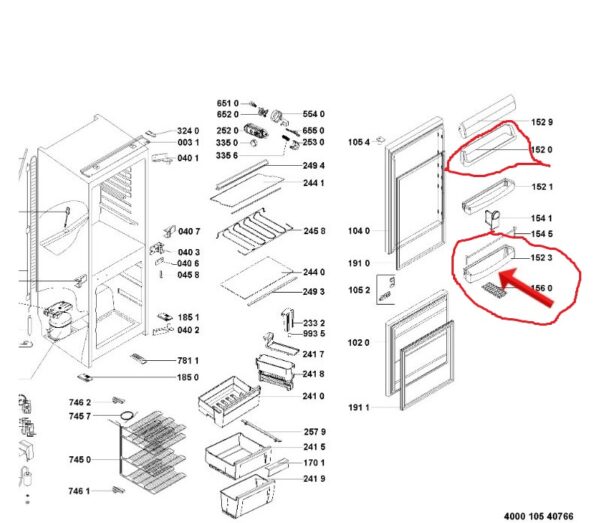 324 0
003 1
040 1
040 7
040 3
040 6
045 8
185 1
040 2
781 1
185 0
746 2
745 7
745 0
746 1
651 0
652 0
554 0
252 0
655 0
335 0
253 0
335 6
249 4
244 1
245 8
244 0
249 3
233 2
993 5
241 7
241 8
241 0
257 9
241 5
170 1
241 9
105 4
104 0
191 0
105 2
102 0
191 1
152 9
152 0
152 1
154 1
154 5
152 3
156 0
4000 105 40766