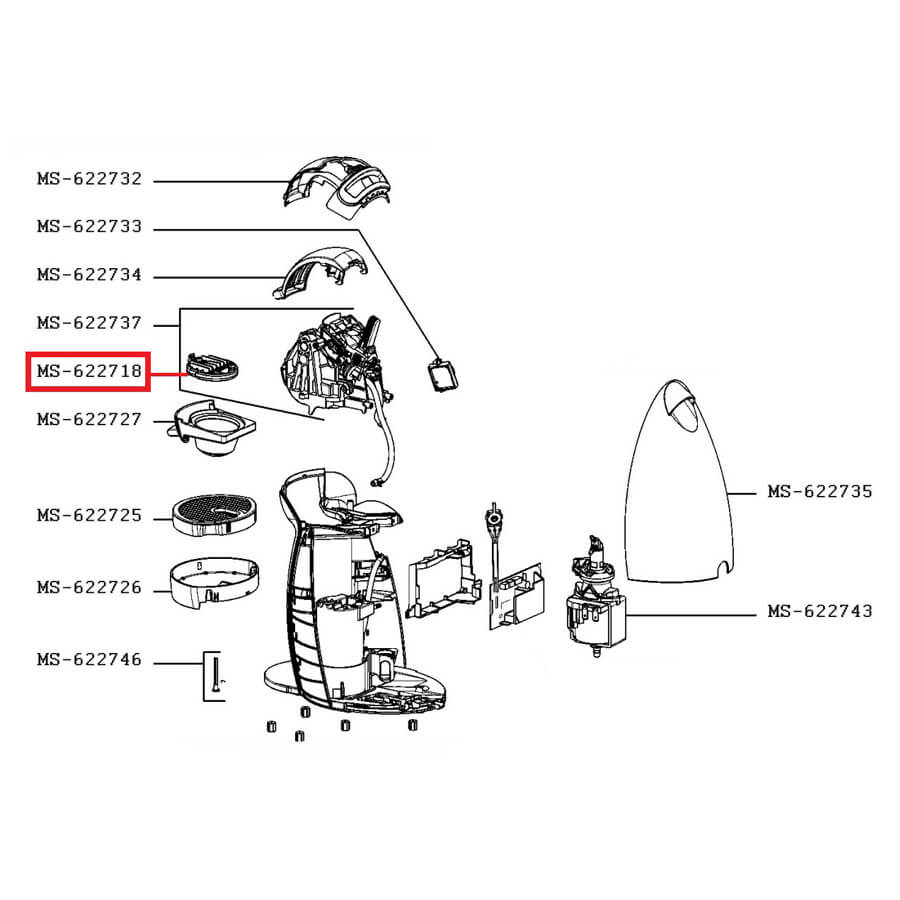 MS-622732
MS-622733
MS-622734
MS-622737
MS-622718
MS-622727
MS-622725
MS-622726
MS-622746
MS-622735
MS-622743