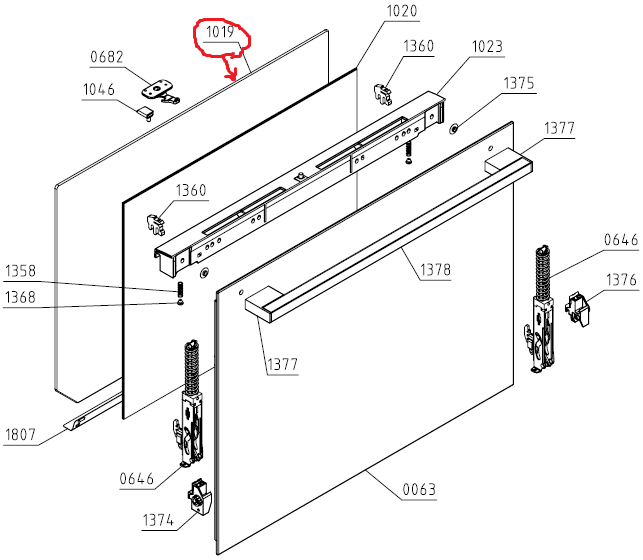 1019
1020
0682
1360
1023
1046
1375
1377
1360
0646
1358
1378
1376
1368
1377
1807
0646
0063
1374