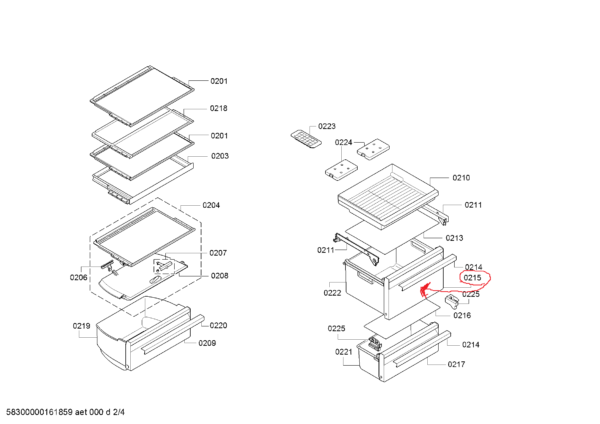 0201
0218
0201
0203
0204
0207
0206
0208
0219
0220
0209
0223
0224
0210
0211
0213
0211
0214
0215
0222
0225
0216
0225
0214
0221
0217

58300000161859 aet 000 d 2/4