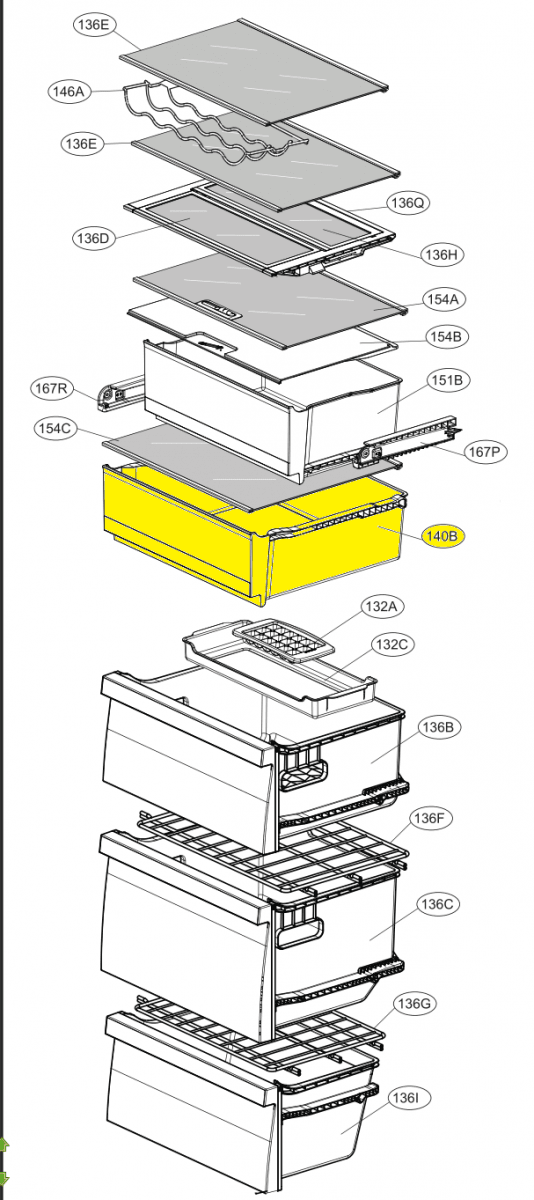 136E
146A
136E
136Q
136D
136H
154A
154B
167R
151B
154C
167P
140B
132A
132C
136B
136F
136C
136G
136I